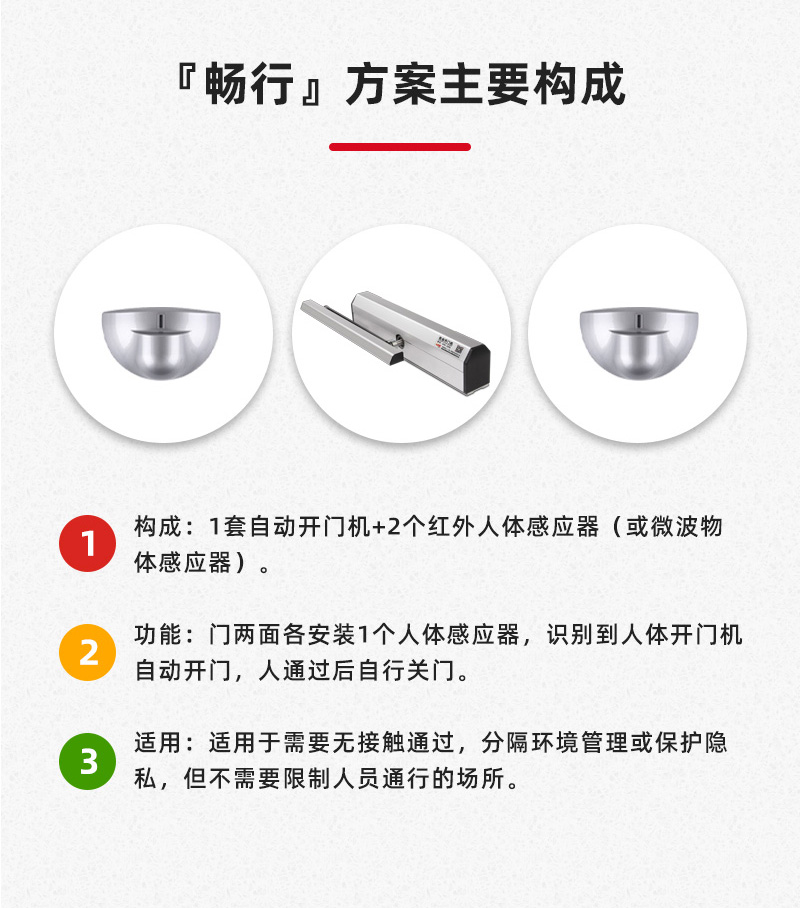 『畅行』方案主要构成

1 构成：1套自动开门机+2个红外人体感应器（或微波物体感应器）。

2 功能：门两面各安装1个人体感应器，识别到人体开门机自动开门，人通过后自行关门。

3 适用：适用于需要无接触通过，分隔环境管理或保护隐私，但不需要限制人员通行的场所。