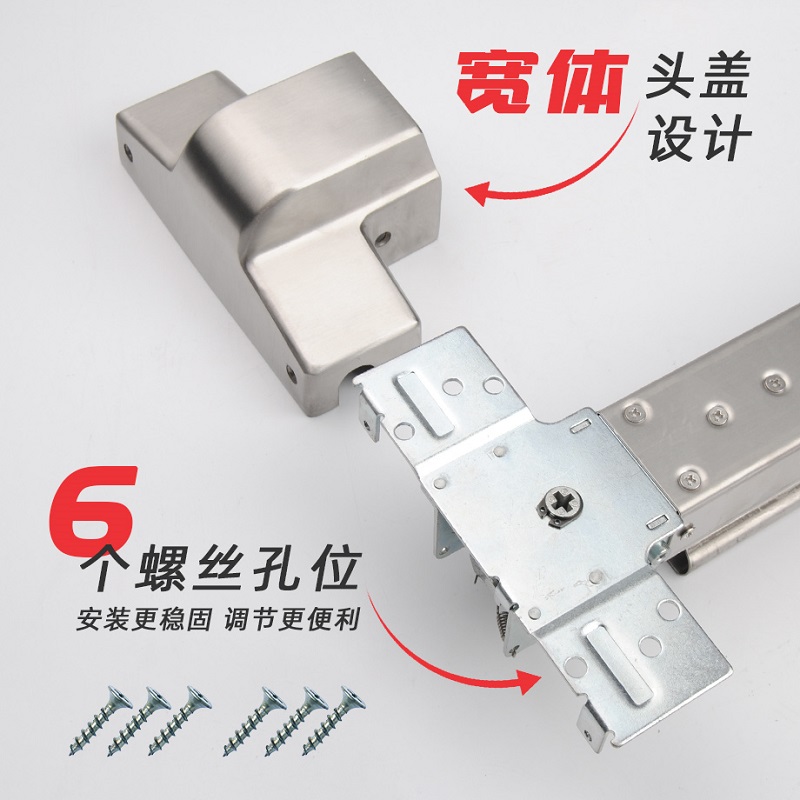 宽体 头盖设计

6个螺丝孔位
安装更稳固 调节更便利